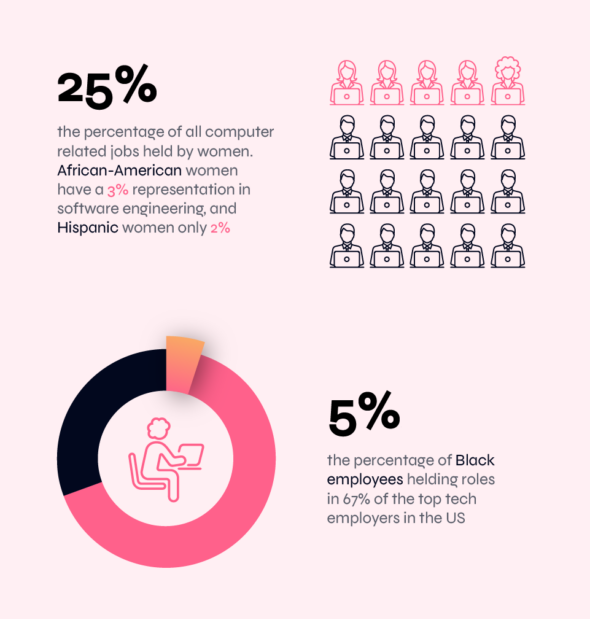 25%

the percentage of all computer related jobs held by women. African-American women have a 3% representation in software engineering, and Hispanic women only 2%

5%

the percentage of Black employees helding roles in 67% of the top tech employers in the US